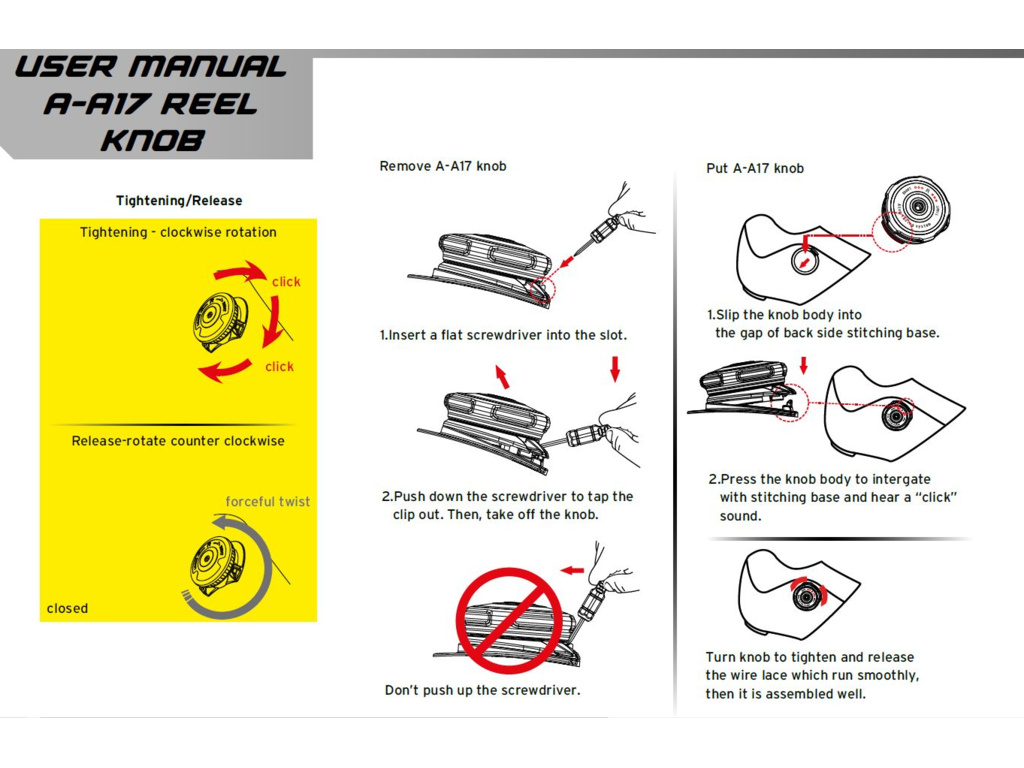 USER MANUAL
A-A17 REEL
KNOB

Tightening/Release

Tightening - clockwise rotation

click

click

Release-rotate counter clockwise

forceful twist

closed

Remove A-A17 knob

1.Insert a flat screwdriver into the slot.

2.Push down the screwdriver to tap the clip out. Then, take off the knob.

Don't push up the screwdriver.

Put A-A17 knob

1.Slip the knob body into the gap of back side stitching base.

2.Press the knob body to intergate with stitching base and hear a "click" sound.

Turn knob to tighten and release the wire lace which run smoothly, then it is assembled well.