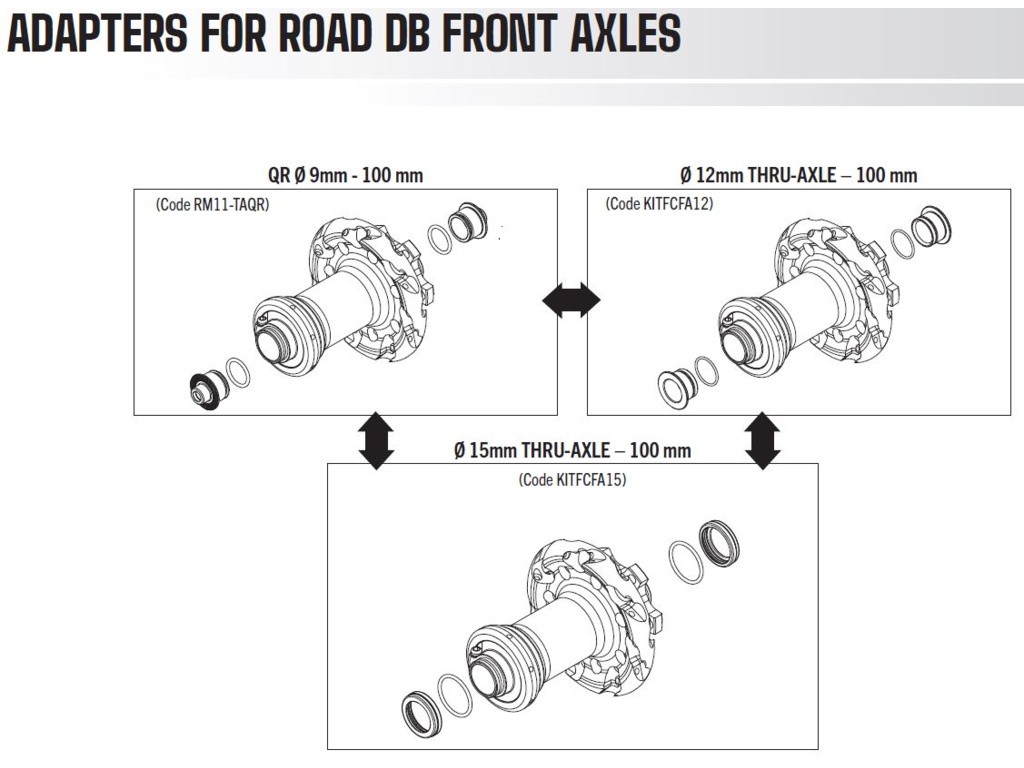 ADAPTERS FOR ROAD DB FRONT AXLES

QR Ø 9mm - 100 mm

(Code RM11-TAQR)

Ø 12mm THRU-AXLE – 100 mm

(Code KITFCFA12)

Ø 15mm THRU-AXLE – 100 mm

(Code KITFCFA15)