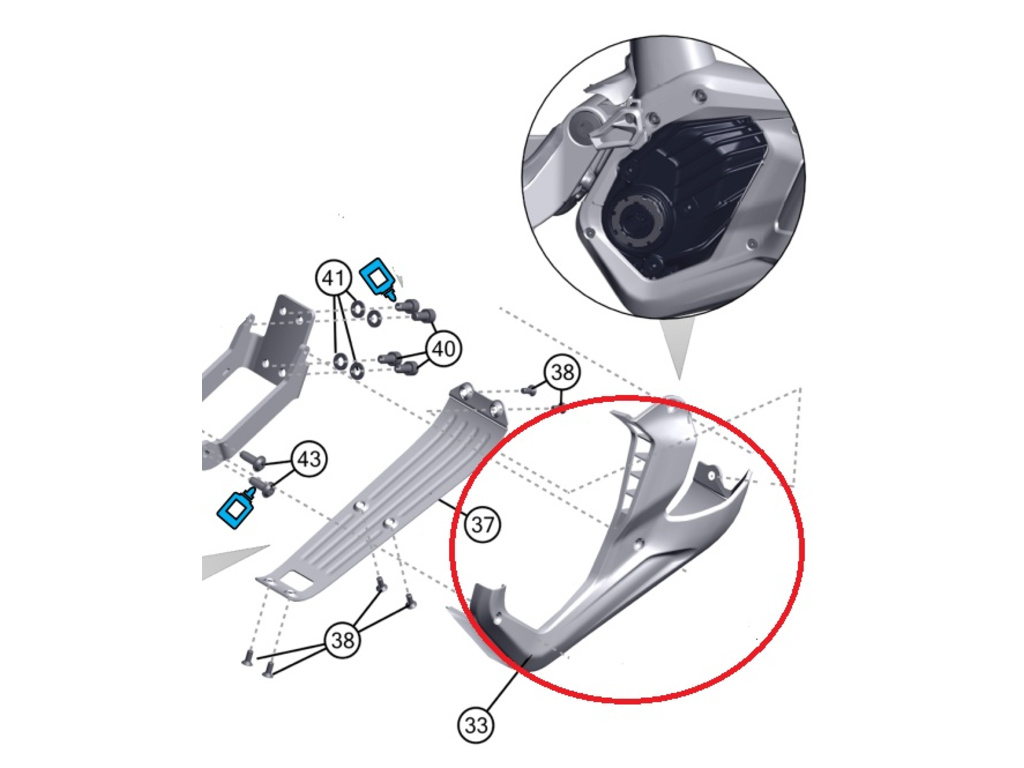 41
40
38
43
37
38
33